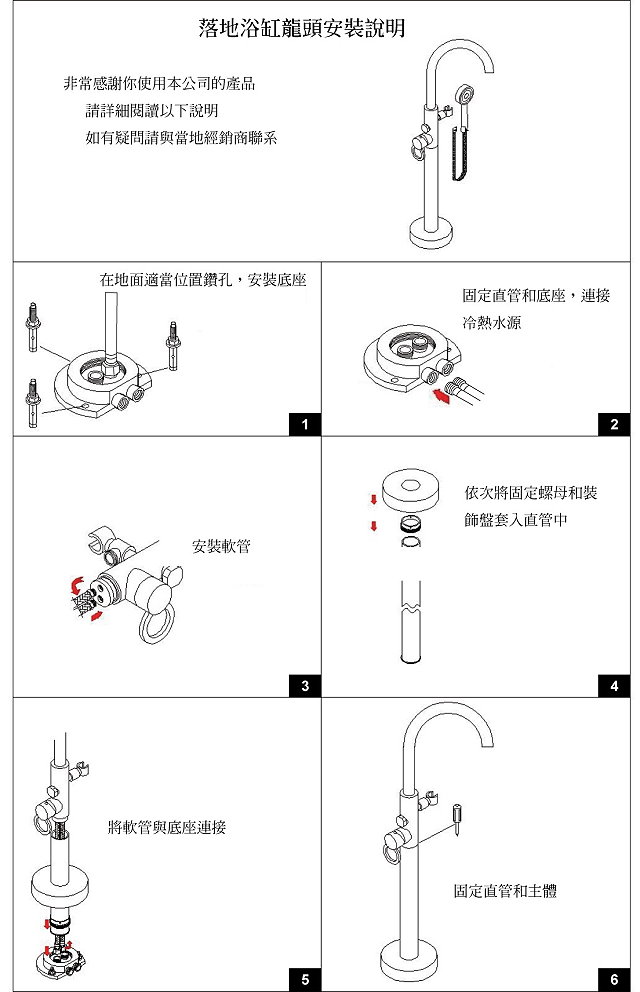 落地浴缸龍頭安裝說明

非常感謝你使用本公司的產品
請詳細閱讀以下說明
如有疑問請與當地經銷商聯系

在地面適當位置鑽孔，安裝底座

1

固定直管和底座，連接冷熱水源

2

安裝軟管

3

依次將固定螺母和裝飾盤套入直管中

4

將軟管與底座連接

5

固定直管和主體

6